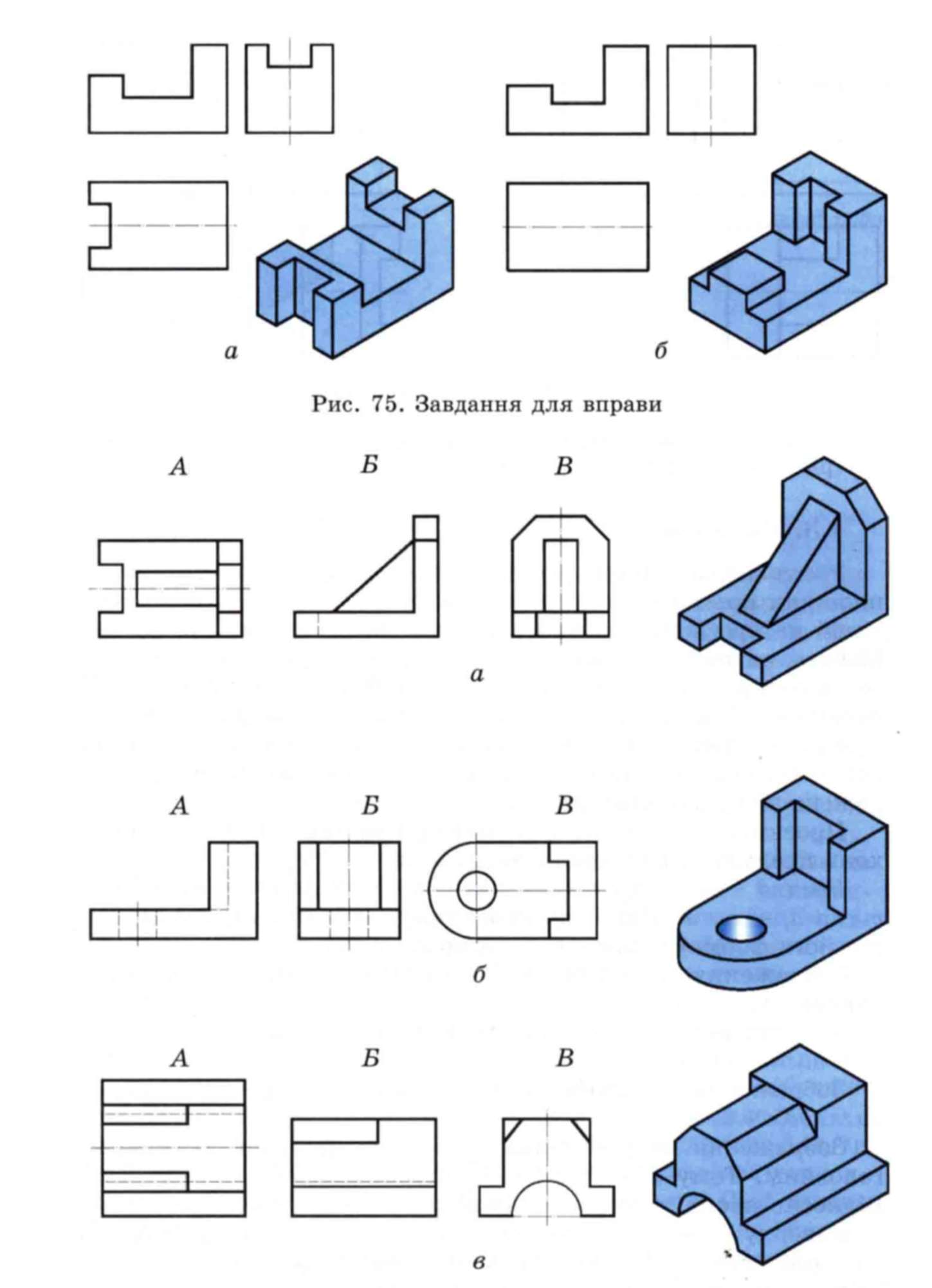 а

б

Рис. 75. Завдання для вправи

А

Б

В

а

А

Б

В

б

А

Б

В

в